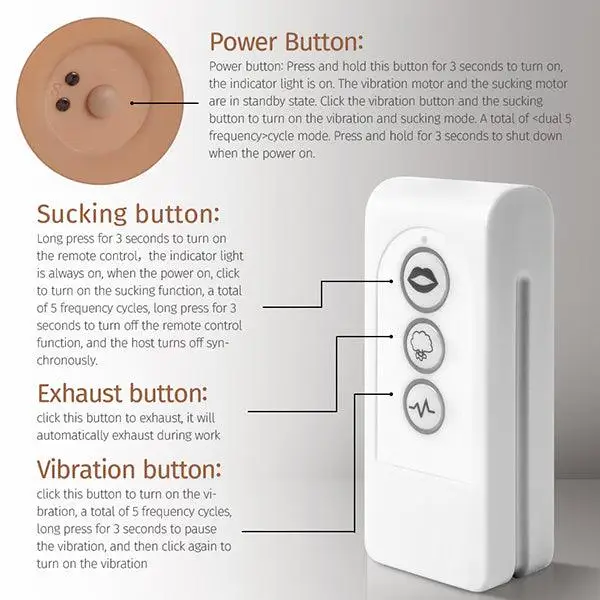 Power Button:

Power button: Press and hold this button for 3 seconds to turn on, the indicator light is on. The vibration motor and the sucking motor are in standby state. Click the vibration button and the sucking button to turn on the vibration and sucking mode. A total of <dual 5 frequency>cycle mode. Press and hold for 3 seconds to shut down when the power on.

Sucking button:

Long press for 3 seconds to turn on the remote control，the indicator light is always on, when the power on, click to turn on the sucking function, a total of 5 frequency cycles, long press for 3 seconds to turn off the remote control function, and the host turns off synchronously.

Exhaust button:

click this button to exhaust, it will automatically exhaust during work

Vibration button:

click this button to turn on the vibration, a total of 5 frequency cycles, long press for 3 seconds to pause the vibration, and then click again to turn on the vibration